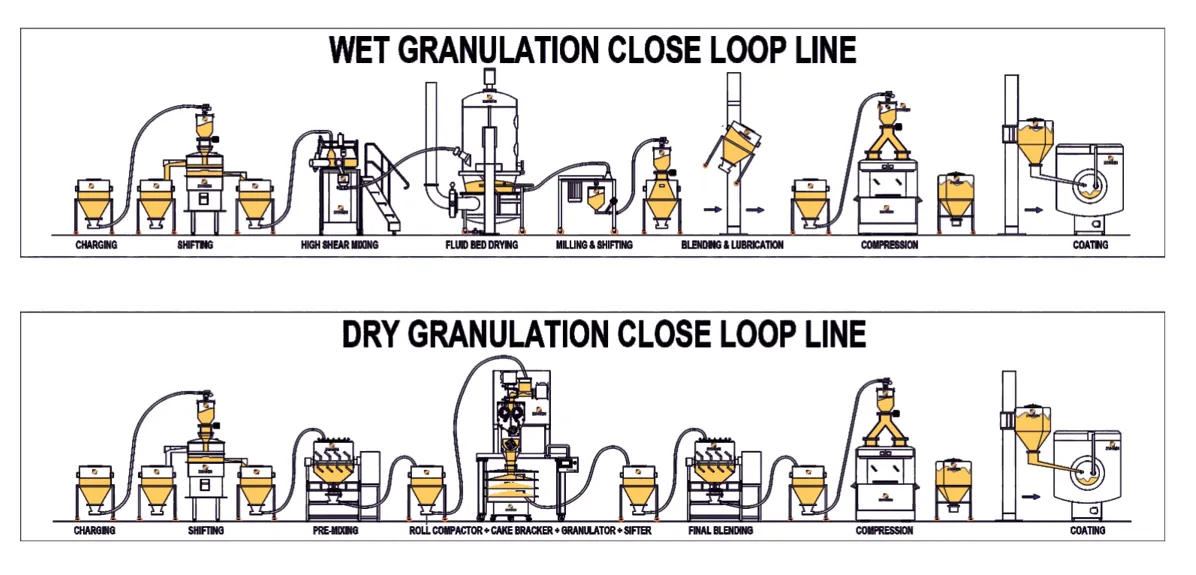 WET GRANULATION CLOSE LOOP LINE

CHARGING
SHIFTING
HIGH SHEAR MIXING
FLUID BED DRYING
MILLING & SHIFTING
BLENDING & LUBRICATION
COMPRESSION
COATING

DRY GRANULATION CLOSE LOOP LINE

CHARGING
SHIFTING
PRE-MIXING
ROLL COMPACTOR + CAKE BRACKER + GRANULATOR + SIFTER
FINAL BLENDING
COMPRESSION
COATING